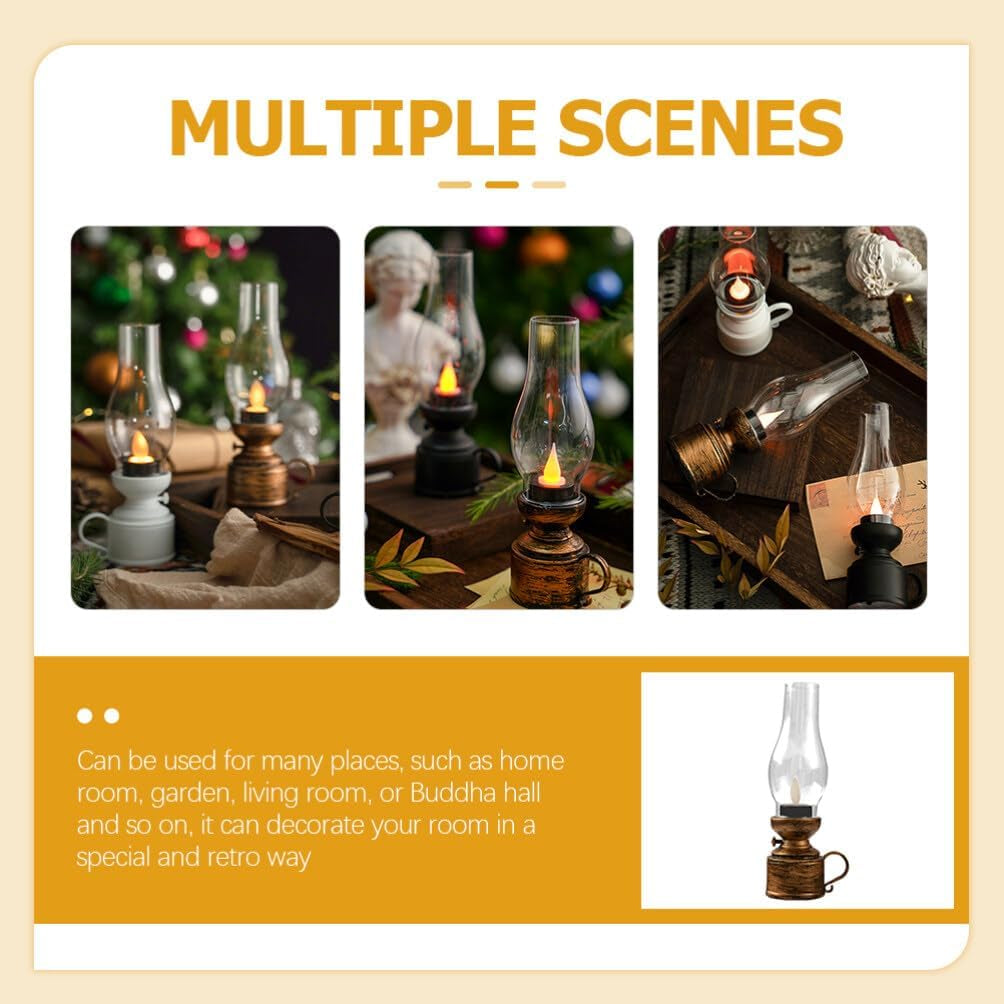 MULTIPLE SCENES

Can be used for many places, such as home room, garden, living room, or Buddha hall and so on, it can decorate your room in a special and retro way